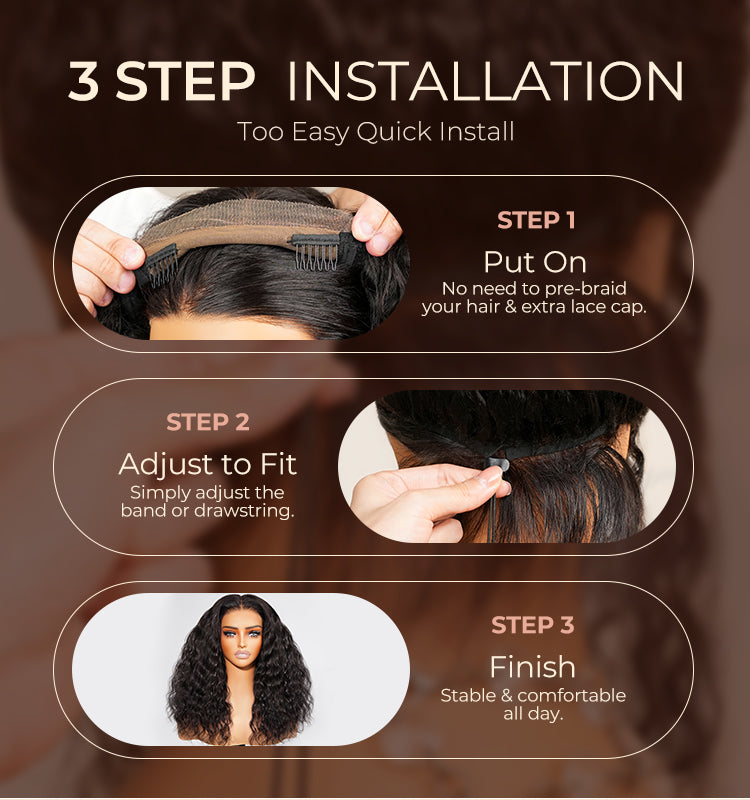 3 STEP INSTALLATION
Too Easy Quick Install

STEP 1
Put On
No need to pre-braid your hair & extra lace cap.

STEP 2
Adjust to Fit
Simply adjust the band or drawstring.

STEP 3
Finish
Stable & comfortable all day.