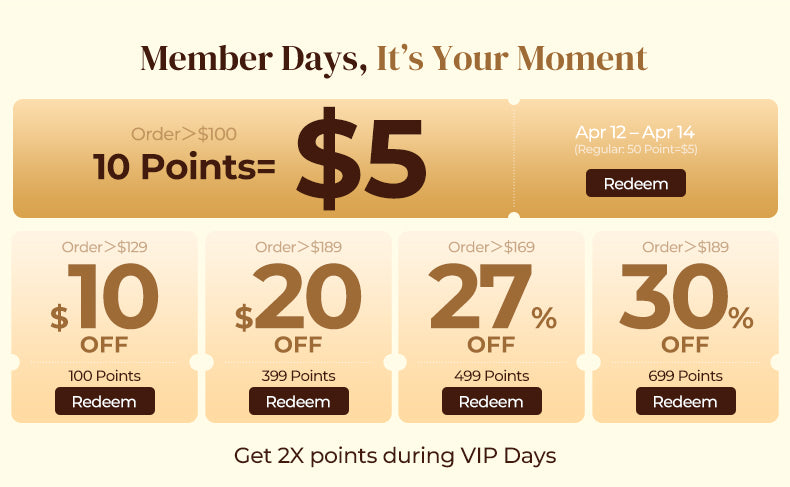 Member Days, It's Your Moment

Order>$100
10 Points= $5

Apr 12 – Apr 14
(Regular: 50 Point=$5)
Redeem

Order>$129
$10
OFF
100 Points
Redeem

Order>$189
$20
OFF
399 Points
Redeem

Order>$169
27%
OFF
499 Points
Redeem

Order>$189
30%
OFF
699 Points
Redeem

Get 2X points during VIP Days