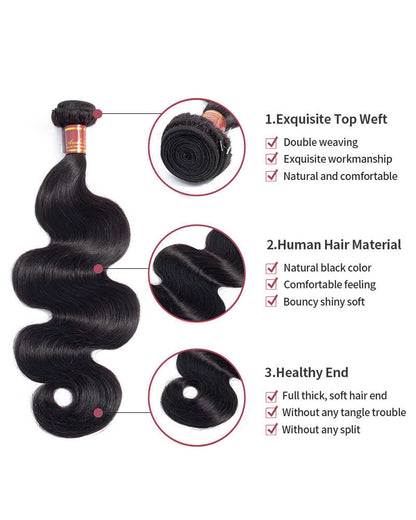 1.Exquisite Top Weft

Double weaving
Exquisite workmanship
Natural and comfortable

2.Human Hair Material

Natural black color
Comfortable feeling
Bouncy shiny soft

3.Healthy End

Full thick, soft hair end
Without any tangle trouble
Without any split